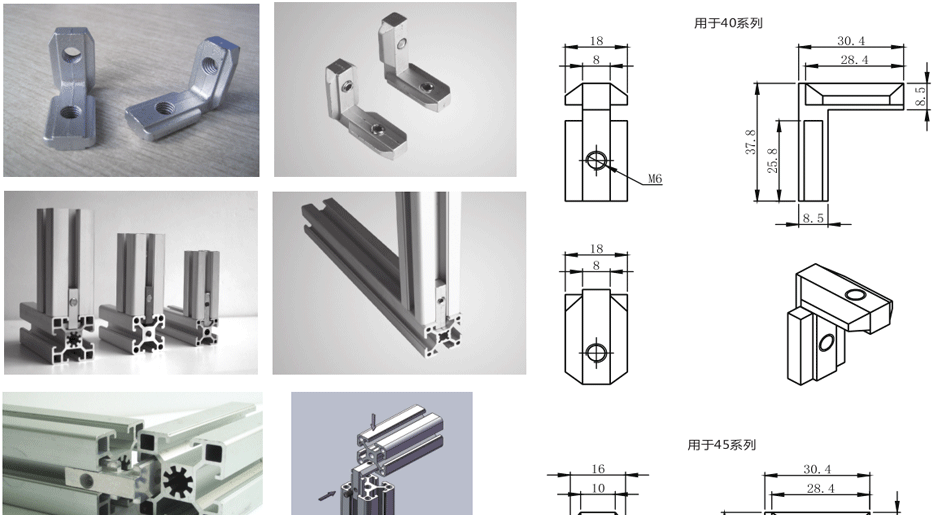 用于40系列

18

8

M6

30.4

28.4

8.5

37.8

25.8

8.5

18

8

用于45系列

16

10

30.4

28.4